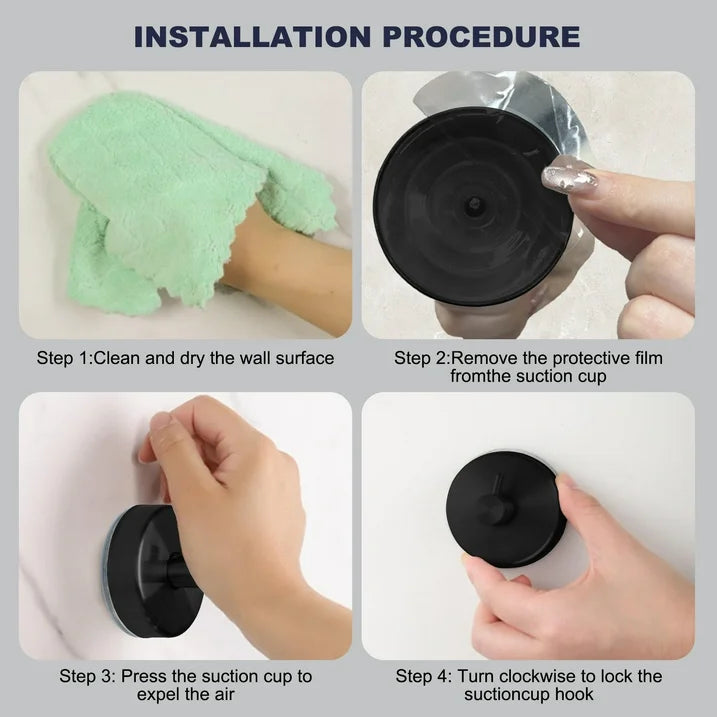 INSTALLATION PROCEDURE

Step 1:Clean and dry the wall surface

Step 2:Remove the protective film fromthe suction cup

Step 3: Press the suction cup to expel the air

Step 4: Turn clockwise to lock the suctioncup hook