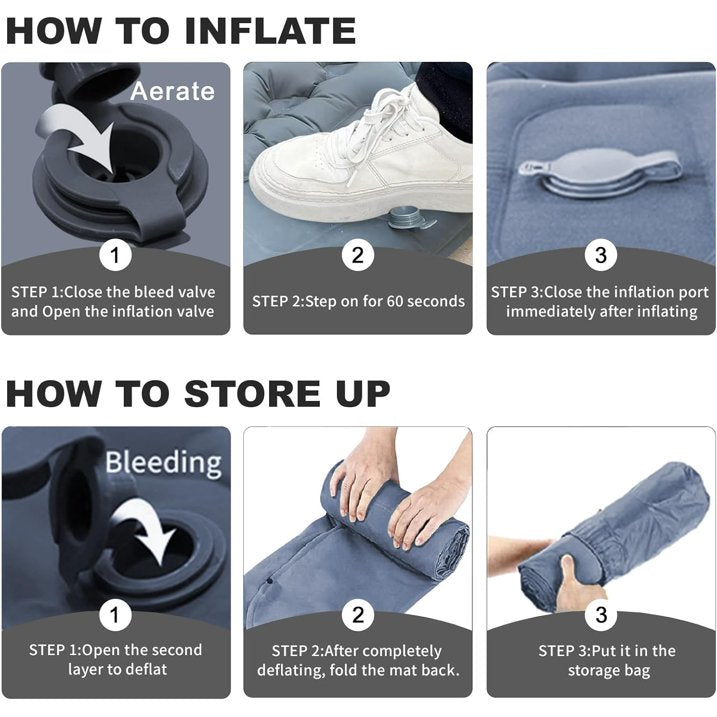 HOW TO INFLATE

Aerate

1

STEP 1:Close the bleed valve and Open the inflation valve

2

STEP 2:Step on for 60 seconds

3

STEP 3:Close the inflation port immediately after inflating

HOW TO STORE UP

Bleeding

1

STEP 1:Open the second layer to deflat

2

STEP 2:After completely deflating, fold the mat back.

3

STEP 3:Put it in the storage bag