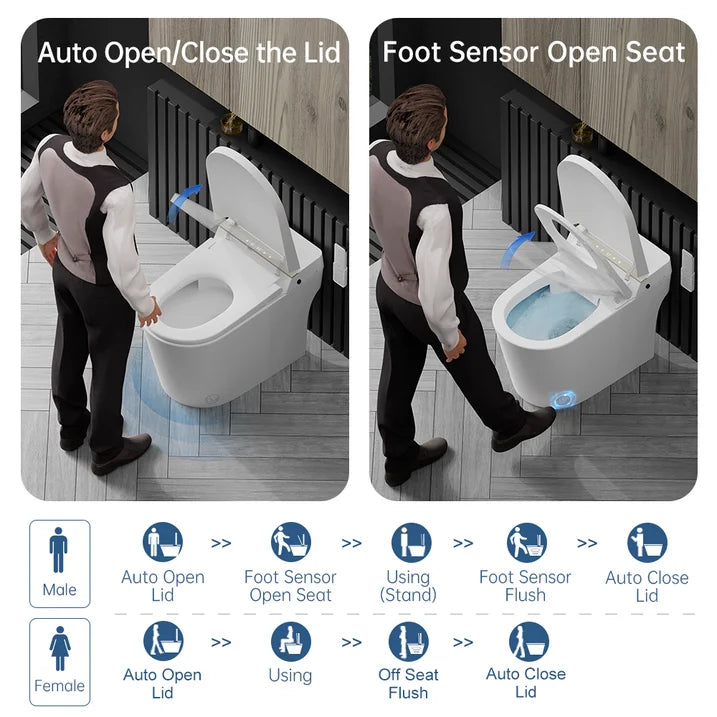 Auto Open/Close the Lid

Foot Sensor Open Seat

Male

Auto Open Lid >> Foot Sensor Open Seat >> Using (Stand) >> Foot Sensor Flush >> Auto Close Lid

Female

Auto Open Lid >> Using >> Off Seat Flush >> Auto Close Lid