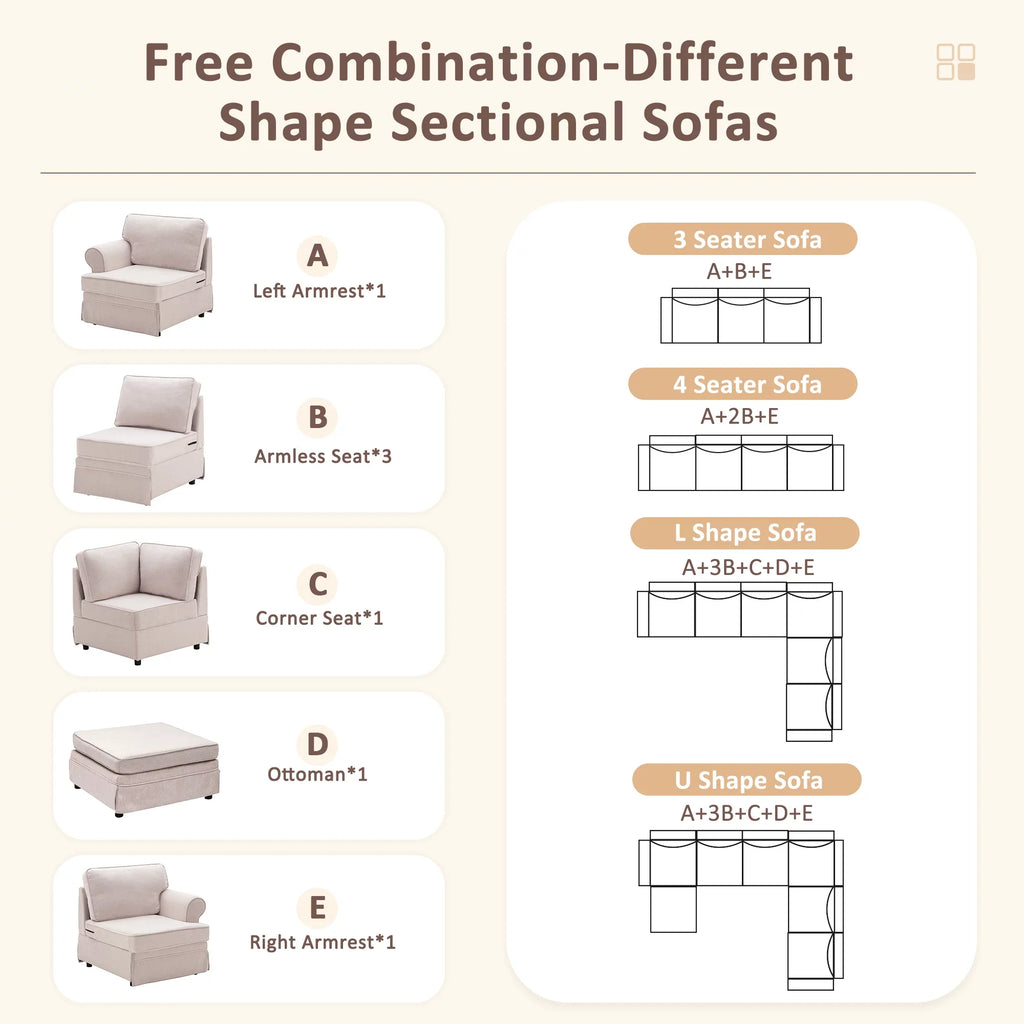 Free Combination-Different Shape Sectional Sofas

A
Left Armrest*1

B
Armless Seat*3

C
Corner Seat*1

D
Ottoman*1

E
Right Armrest*1

3 Seater Sofa
A+B+E

4 Seater Sofa
A+2B+E

L Shape Sofa
A+3B+C+D+E

U Shape Sofa
A+3B+C+D+E