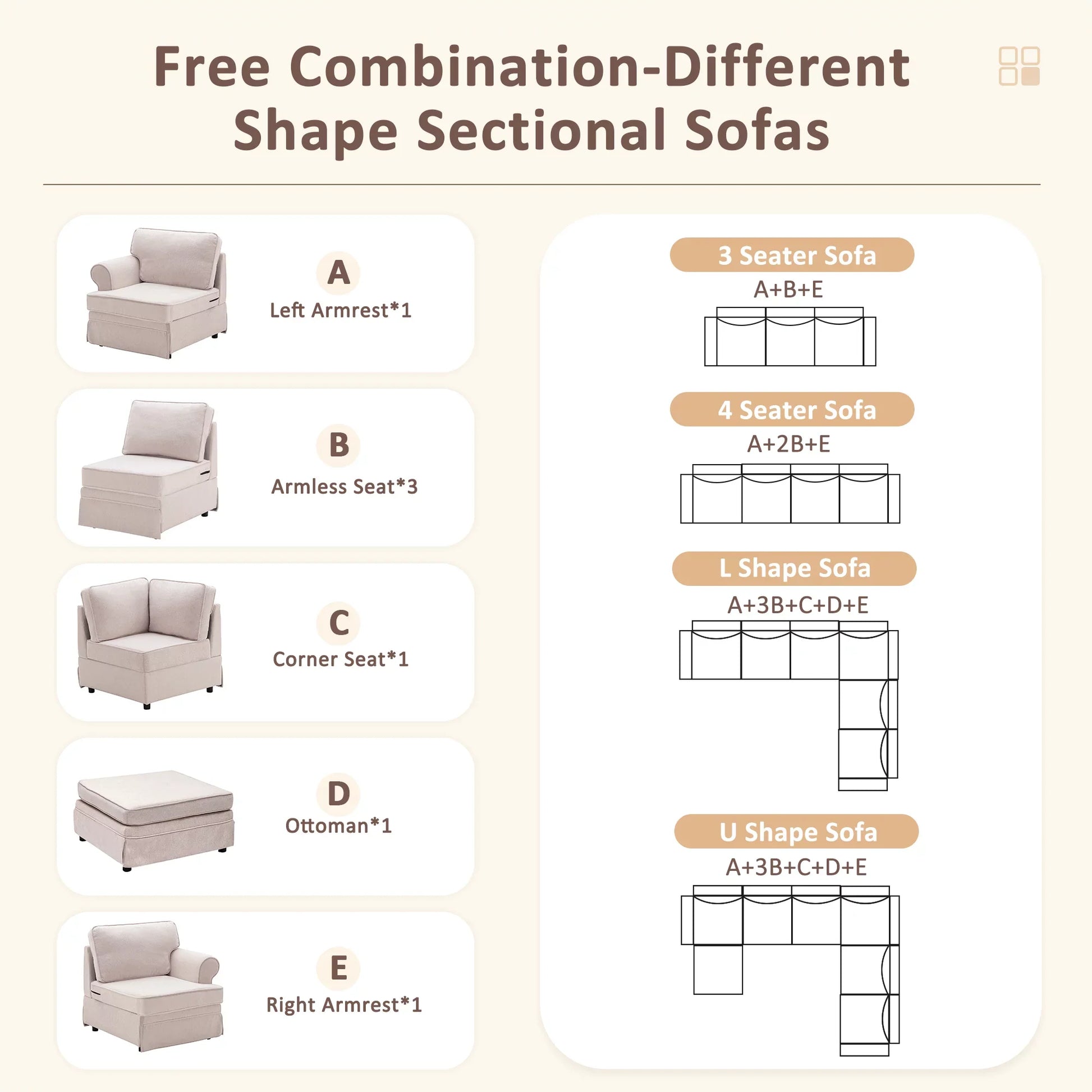 Free Combination-Different Shape Sectional Sofas

A
Left Armrest*1

B
Armless Seat*3

C
Corner Seat*1

D
Ottoman*1

E
Right Armrest*1

3 Seater Sofa
A+B+E

4 Seater Sofa
A+2B+E

L Shape Sofa
A+3B+C+D+E

U Shape Sofa
A+3B+C+D+E